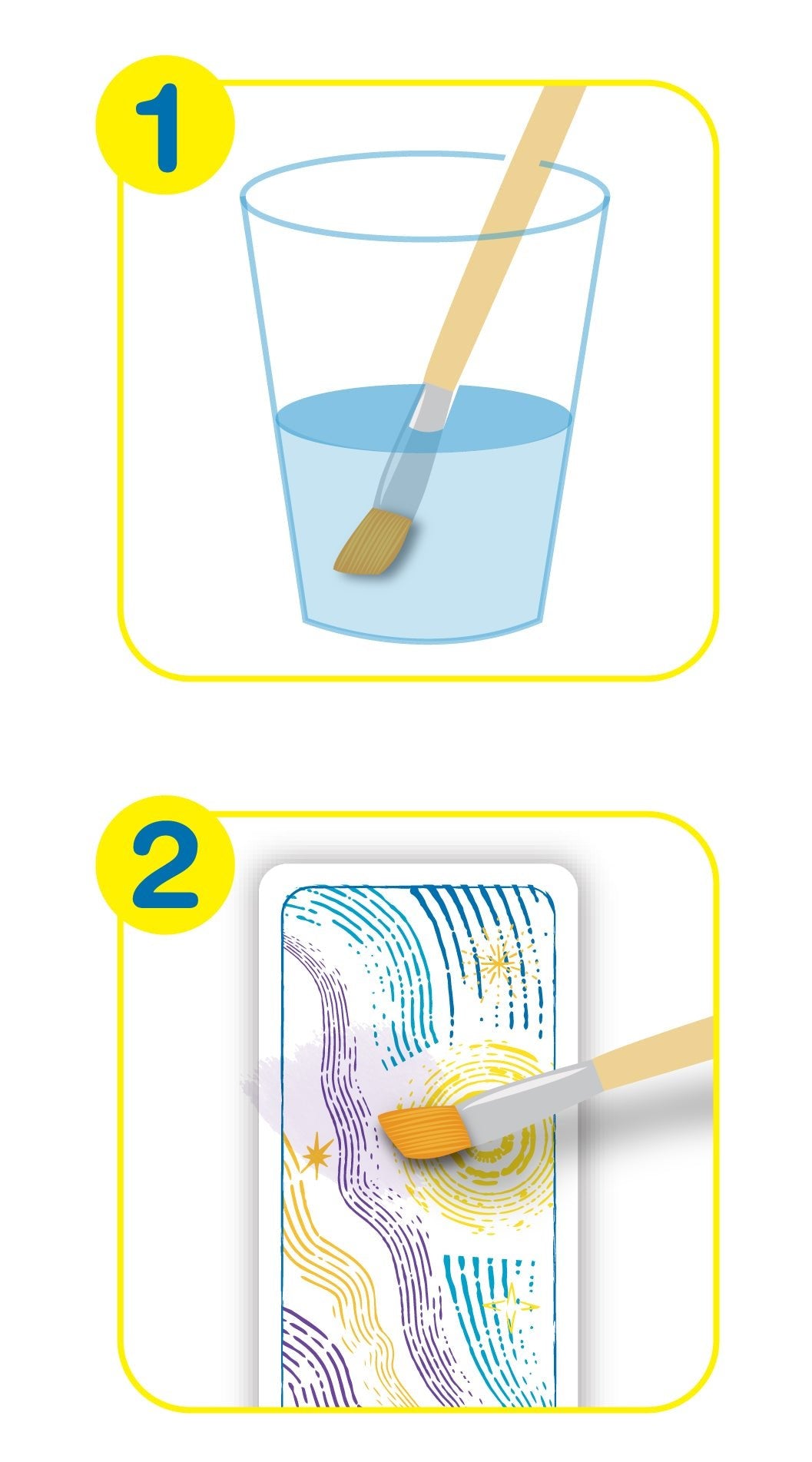 1

2