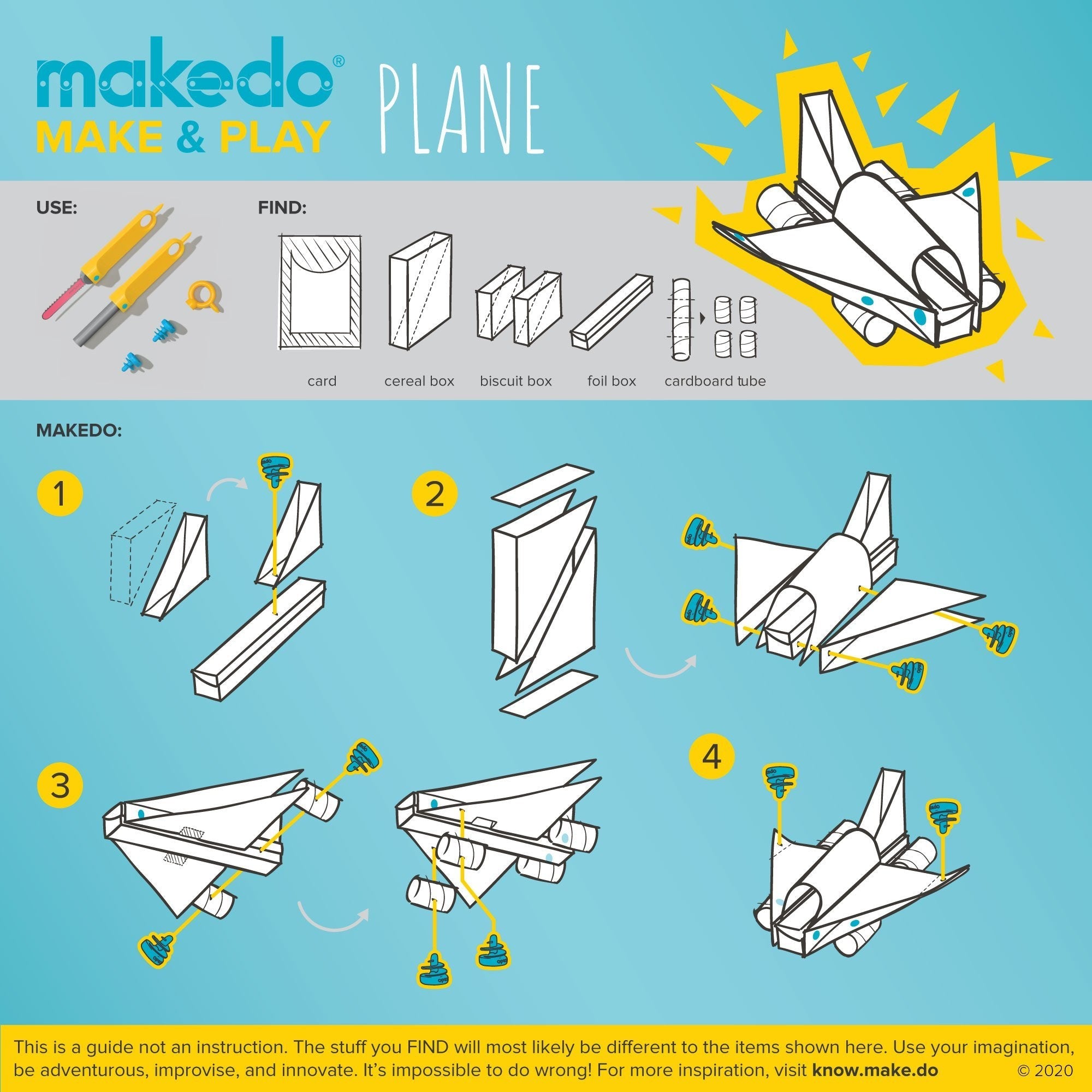 makedo®
MAKE & PLAY

PLANE

USE:

FIND:

card

cereal box

biscuit box

foil box

cardboard tube

MAKEDO:

1

2

3

4

This is a guide not an instruction. The stuff you FIND will most likely be different to the items shown here. Use your imagination, be adventurous, improvise, and innovate. It's impossible to do wrong! For more inspiration, visit know.make.do © 2020